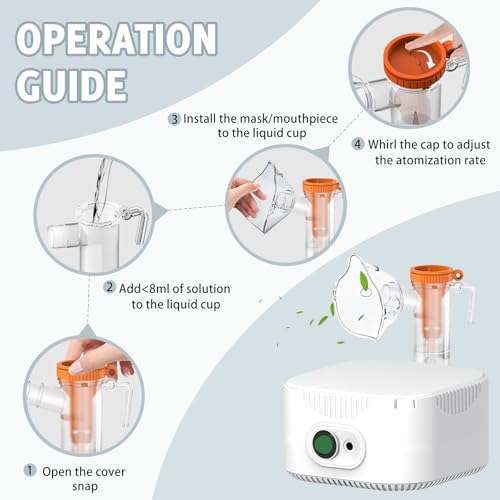 OPERATION GUIDE

③ Install the mask/mouthpiece to the liquid cup

④ Whirl the cap to adjust the atomization rate

② Add<8ml of solution to the liquid cup

① Open the cover snap